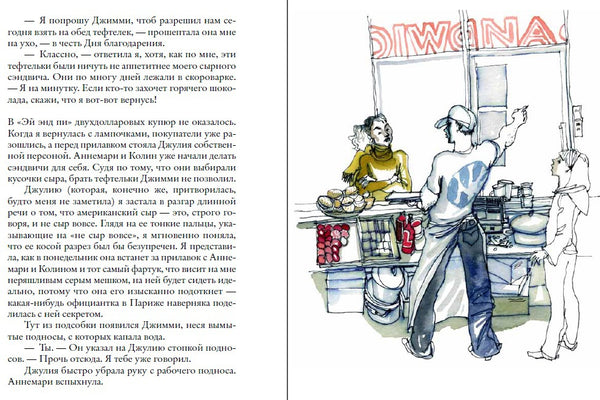 — Я попрошу Джимми, чтоб разрешил нам сегодня взять на обед тефтелек, — прошептала она мне на ухо, — в честь Дня благодарения.
— Классно, — ответила я, хотя, как по мне, эти тефтельки были ничуть не аппетитнее моего сырного сэндвича. Они по многу дней лежали в скороварке. — Я на минутку. Если кто-то захочет горячего шоколада, скажи, что я вот-вот вернусь!

В «Эй энд пи» двухдолларовых купюр не оказалось. Когда я вернулась с лампочками, покупатели уже разошлись, а перед прилавком стояла Джулия собственной персоной. Аннемари и Колин уже начали делать сэндвичи для себя. Судя по тому, что они выбирали кусочки сыра, брать тефтельки Джимми не позволил.
Джулию (которая, конечно же, притворилась, будто меня не заметила) я застала в разгар длинной речи о том, что американский сыр — это, строго говоря, и не сыр вовсе. Глядя на ее тонкие пальцы, указывающие на «не сыр вовсе», я мгновенно поняла, что ее косой разрез был бы безупречен. Я представила, как в понедельник она встанет за прилавок с Аннемари и Колином и тот самый фартук, что висит на мне неряшливым серым мешком, на ней будет сидеть идеально, потому что она его изысканно подоткнет — какая-нибудь официантка в Париже наверняка поделилась с ней секретом.
Тут из подсобки появился Джимми, неся вымытые подносы, с которых капала вода.
— Ты. — Он указал на Джулию стопкой подносов. — Прочь отсюда. Я тебе уже говорил.
Джулия быстро убрала руку с рабочего подноса. Аннемари вспыхнула.

DIWONA